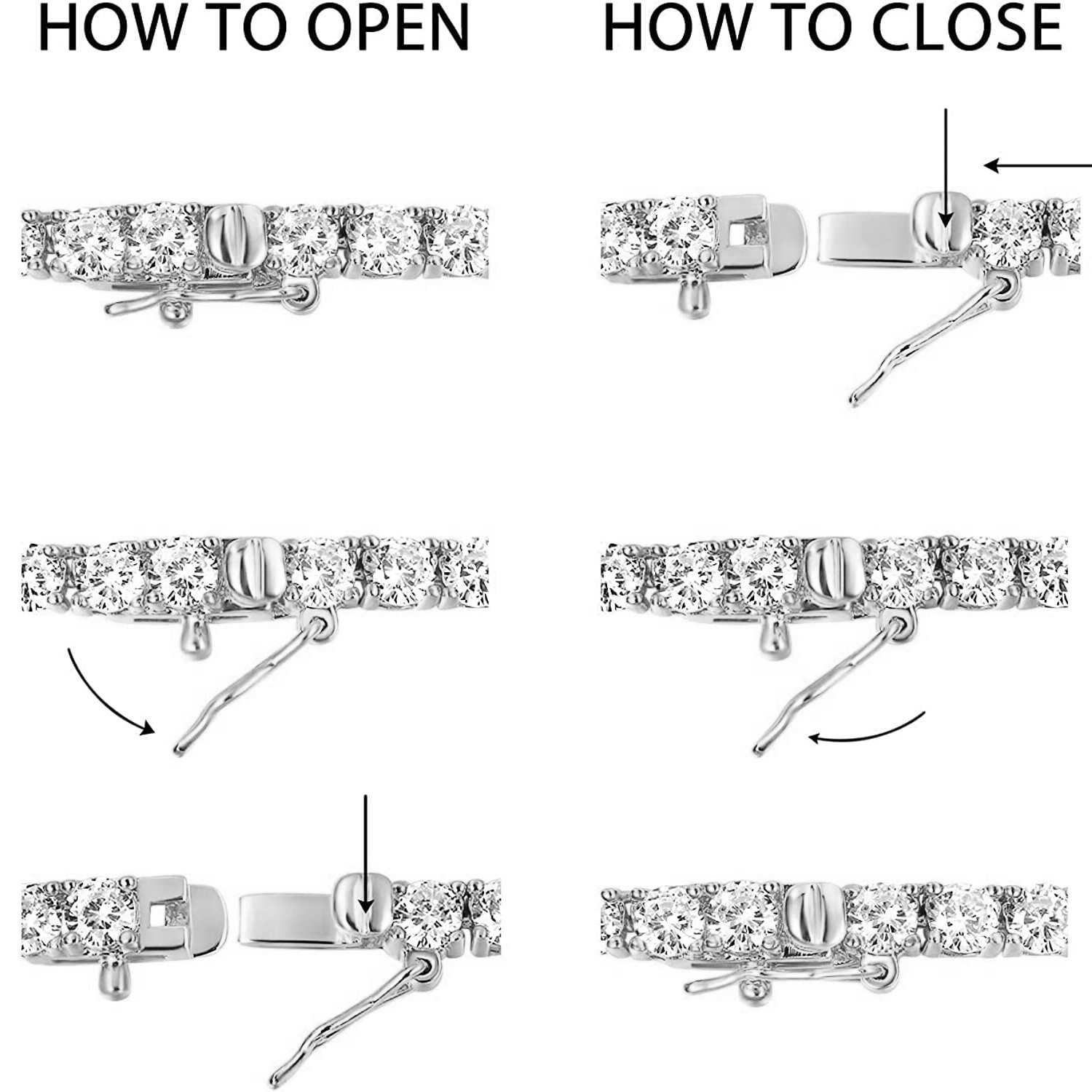 HOW TO OPEN

HOW TO CLOSE